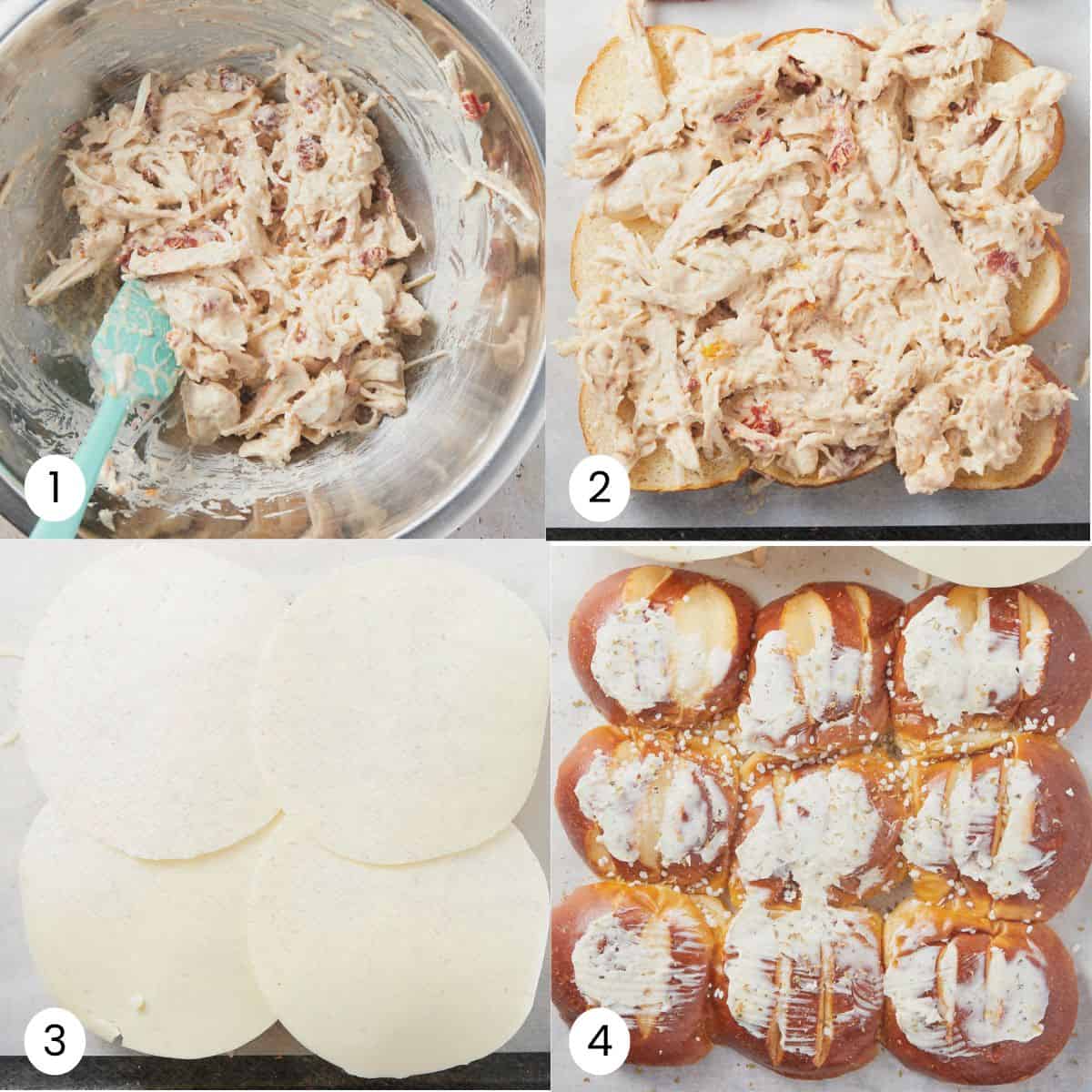 1

2

3

4