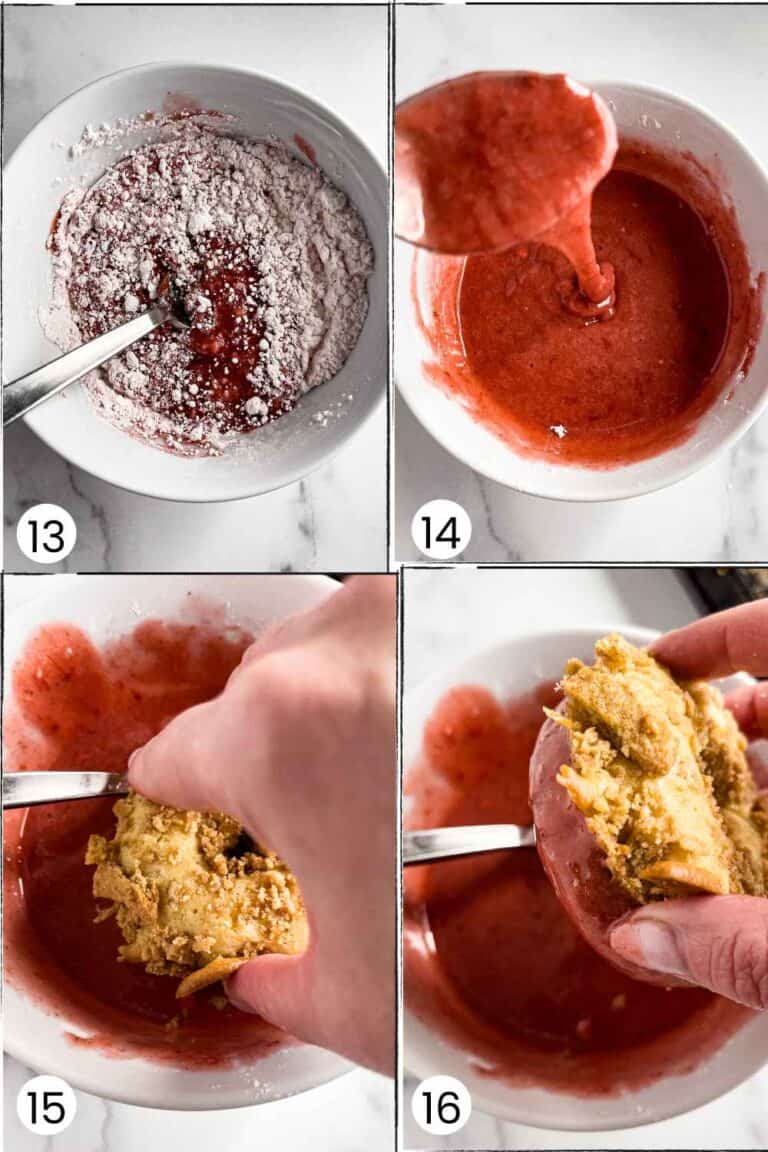 13

14

15

16