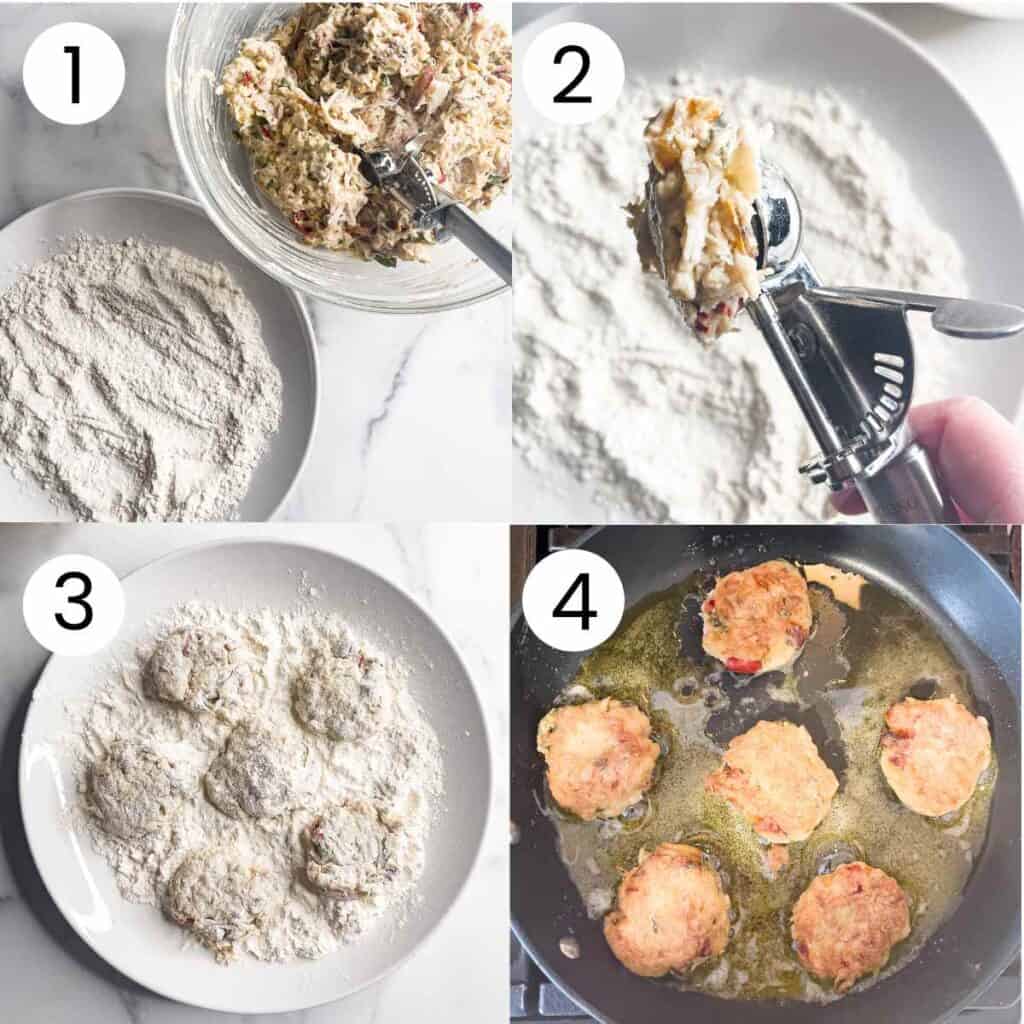 1

2

3

4